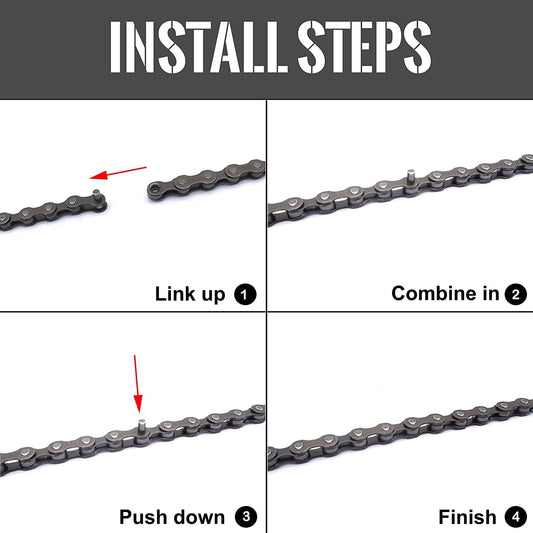 INSTALL STEPS

Link up 1

Combine in 2

Push down 3

Finish 4