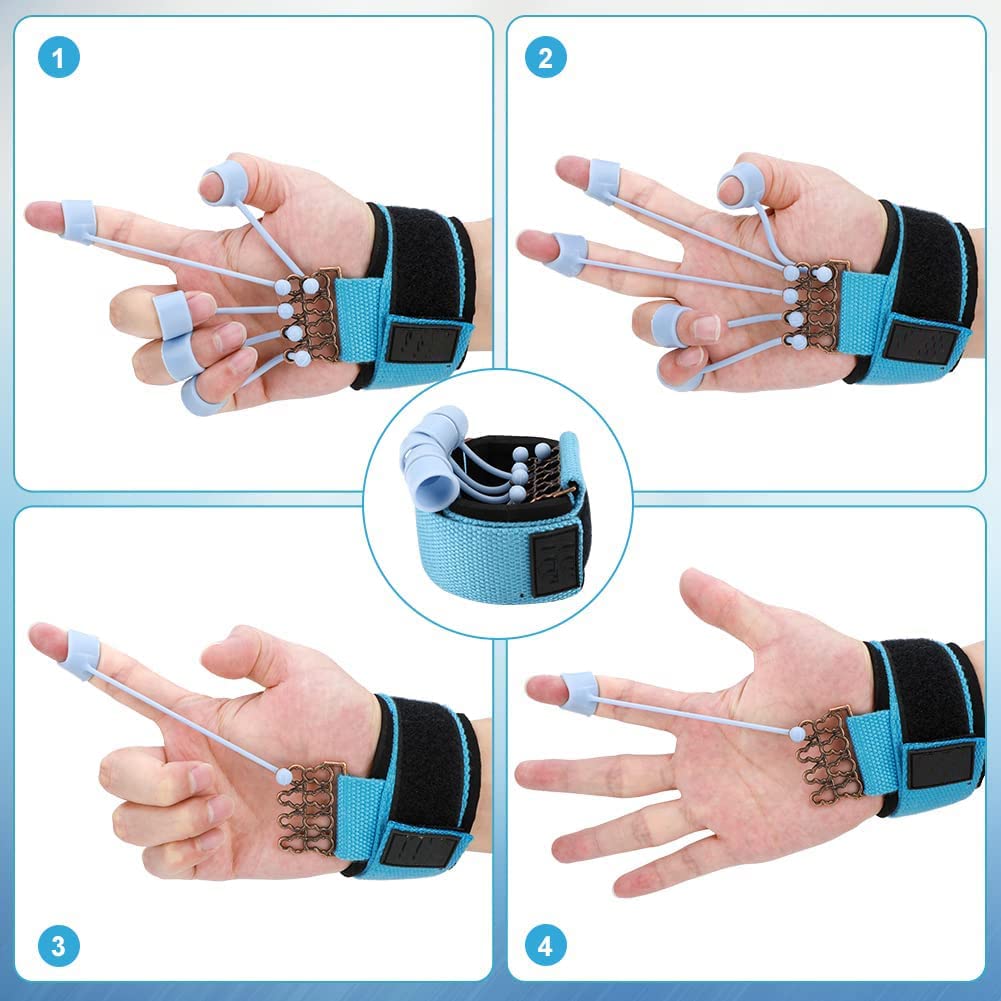 1

2

3

4