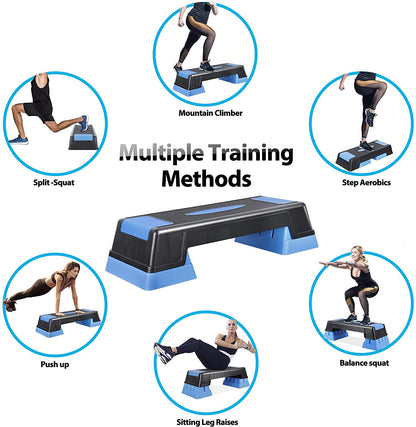 Mountain Climber

Split -Squat

Multiple Training Methods

Step Aerobics

Push up

Balance squat

Sitting Leg Raises