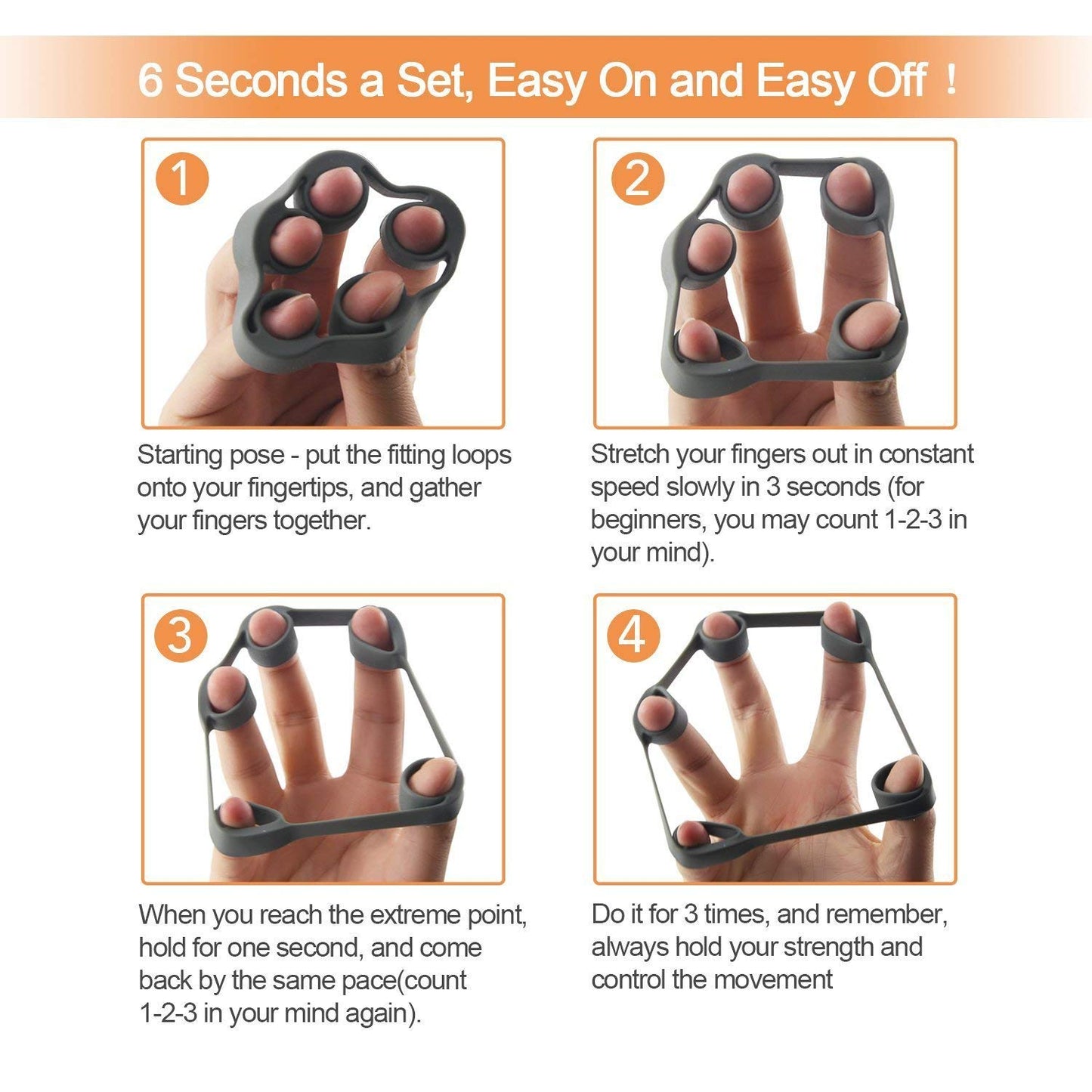 6 Seconds a Set, Easy On and Easy Off！

1

Starting pose - put the fitting loops onto your fingertips, and gather your fingers together.

2

Stretch your fingers out in constant speed slowly in 3 seconds (for beginners, you may count 1-2-3 in your mind).

3

When you reach the extreme point, hold for one second, and come back by the same pace(count 1-2-3 in your mind again).

4

Do it for 3 times, and remember, always hold your strength and control the movement