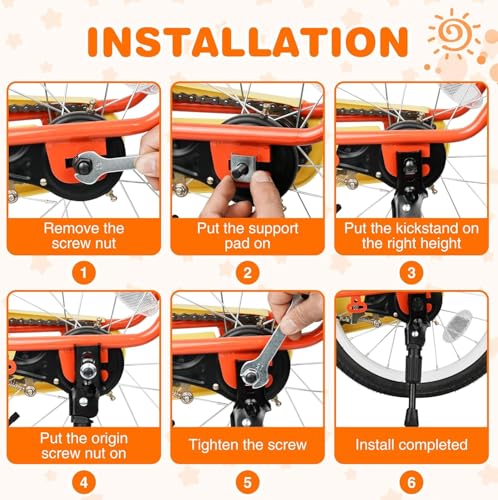 INSTALLATION

Remove the screw nut

1

Put the support pad on

2

Put the kickstand on the right height

3

Put the origin screw nut on

4

Tighten the screw

5

Install completed

6