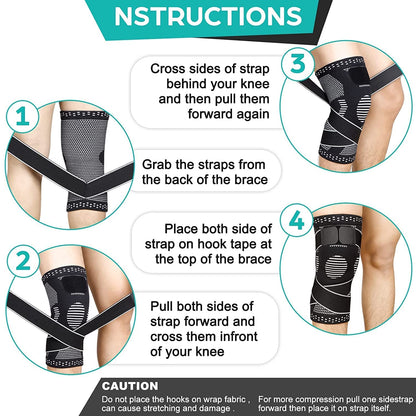 NSTRUCTIONS

3

Cross sides of strap behind your knee and then pull them forward again

1

Grab the straps from the back of the brace

4

Place both side of strap on hook tape at the top of the brace

2

Pull both sides of strap forward and cross them infront of your knee

CAUTION

Do not place the hooks on wrap fabric , can cause stretching and damage .

For more compression pull one sidestrap forward then place it on strap itself.